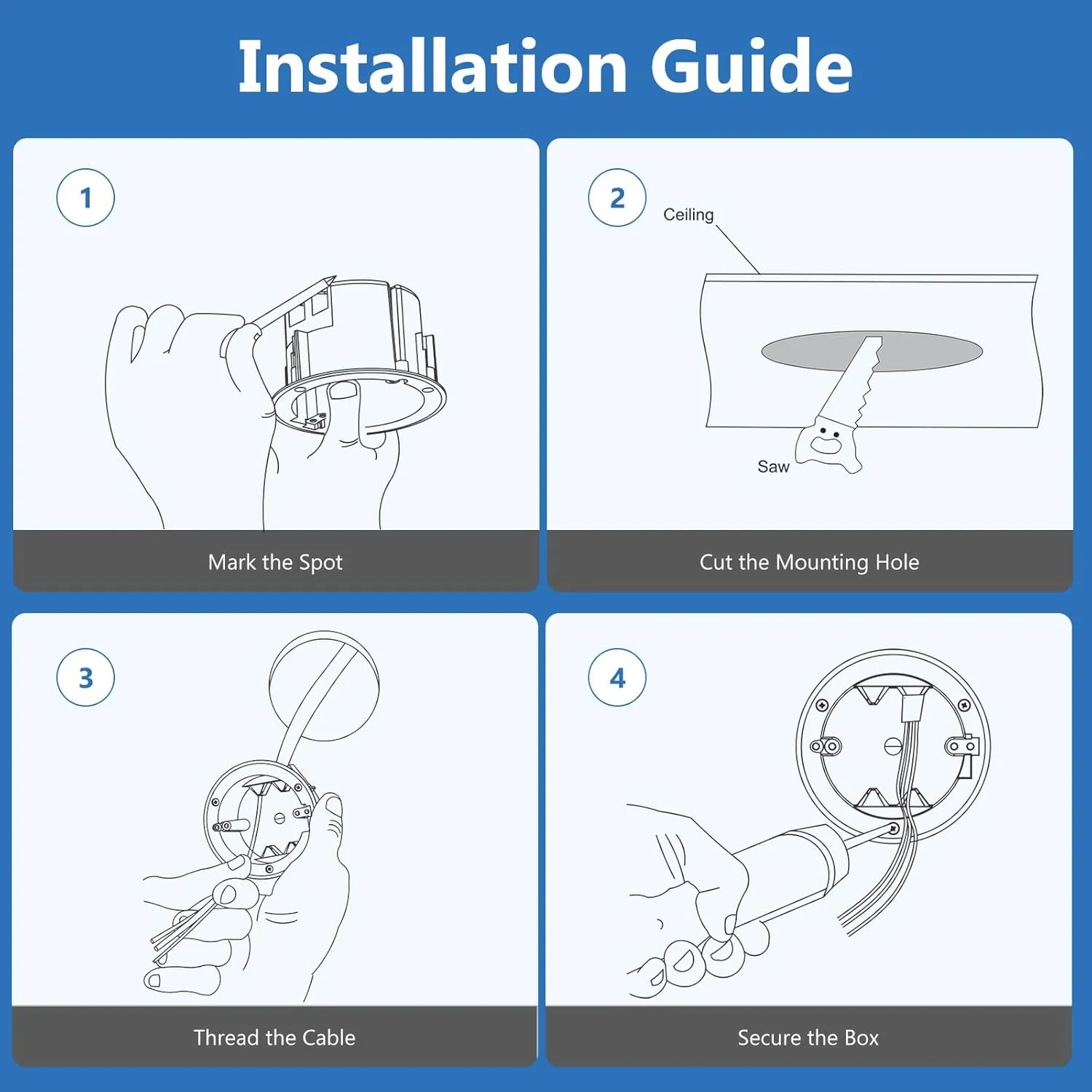 Installation Guide

1

Mark the Spot

2

Ceiling

Saw

Cut the Mounting Hole

3

Thread the Cable

4

Secure the Box