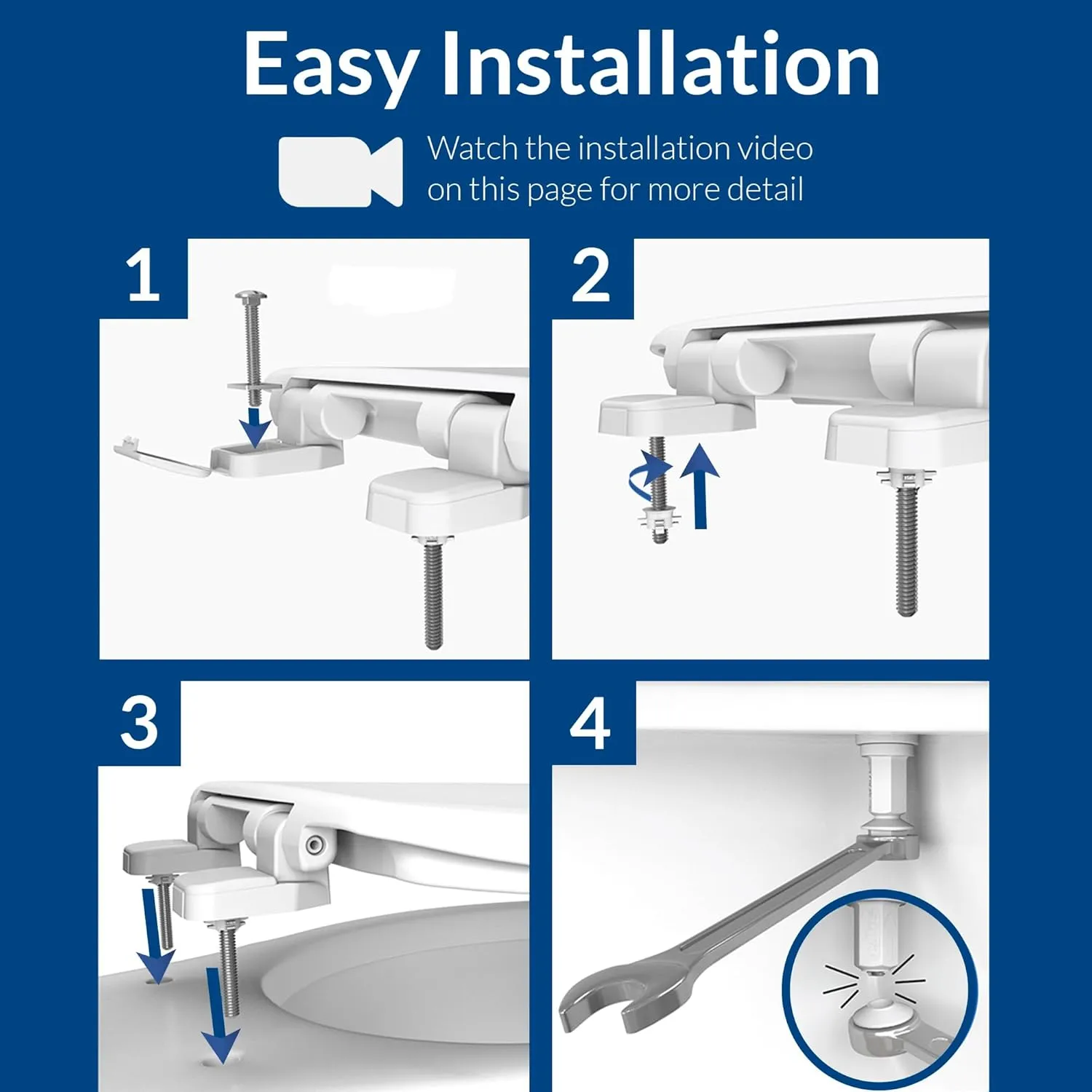 Easy Installation

Watch the installation video on this page for more detail

1

2

3

4