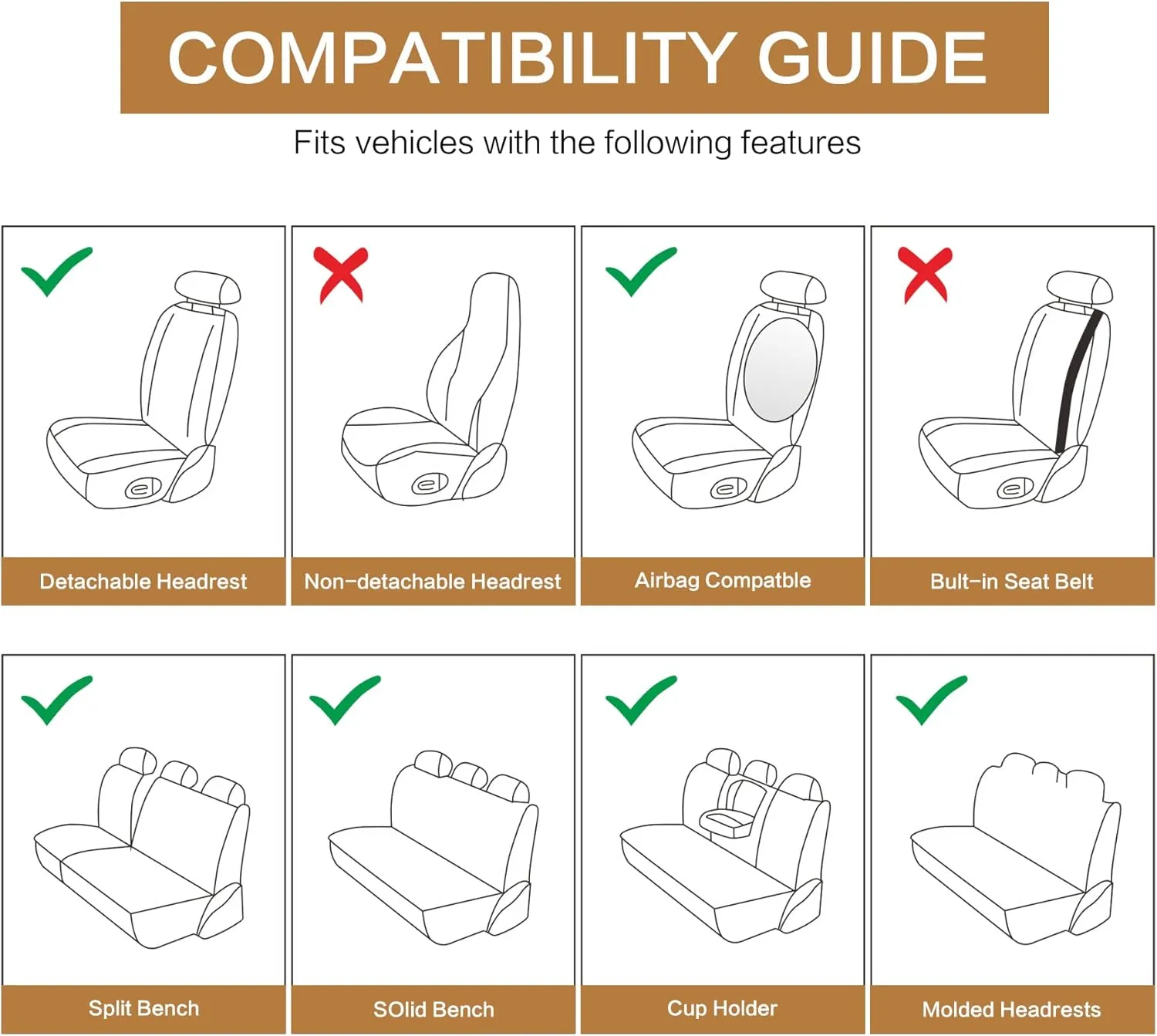 COMPATIBILITY GUIDE

Fits vehicles with the following features

Detachable Headrest

Non-detachable Headrest

Airbag Compatble

Bult-in Seat Belt

Split Bench

SOlid Bench

Cup Holder

Molded Headrests