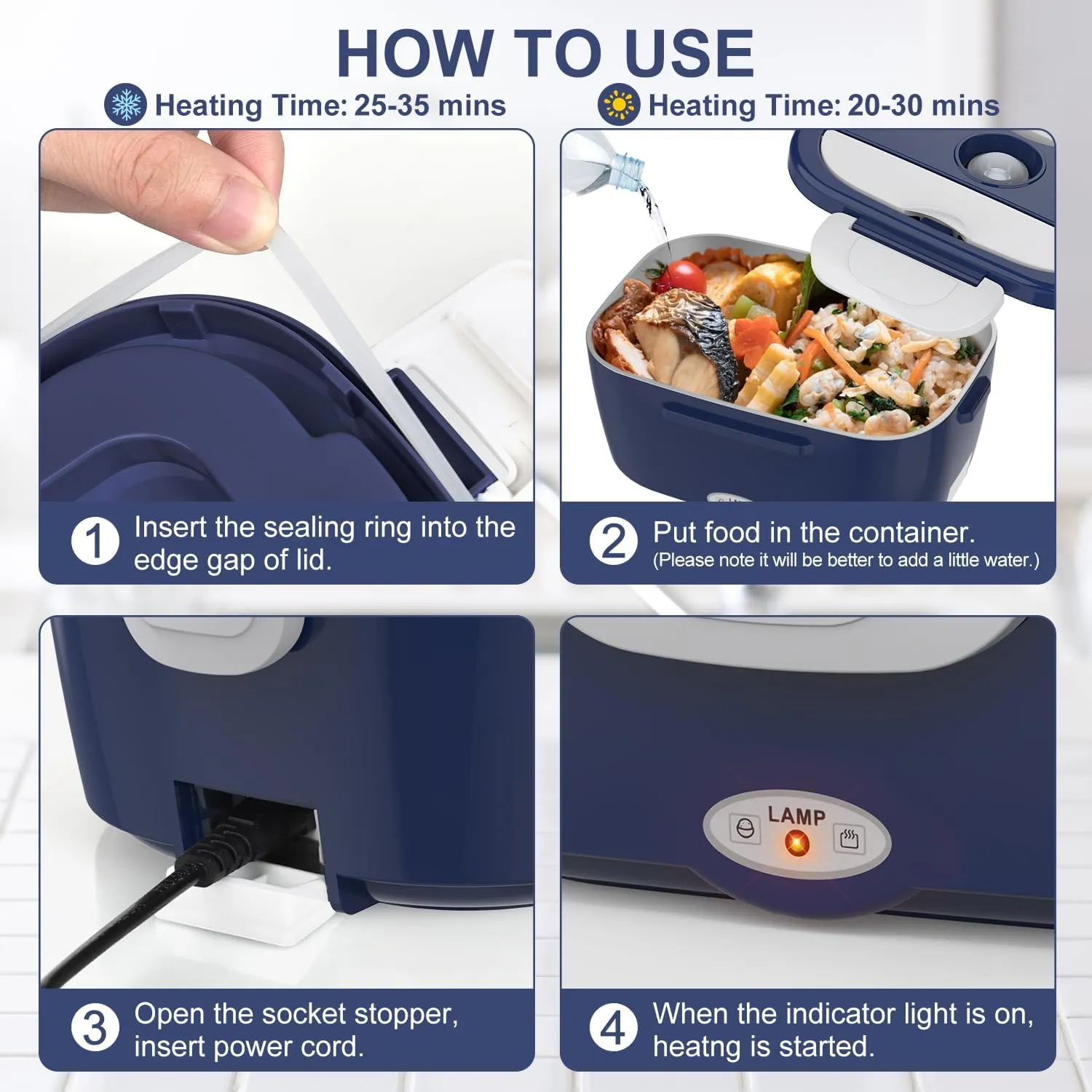 HOW TO USE

Heating Time: 25-35 mins

Heating Time: 20-30 mins

1 Insert the sealing ring into the edge gap of lid.

2 Put food in the container.
(Please note it will be better to add a little water.)

3 Open the socket stopper, insert power cord.

LAMP

4 When the indicator light is on, heatng is started.