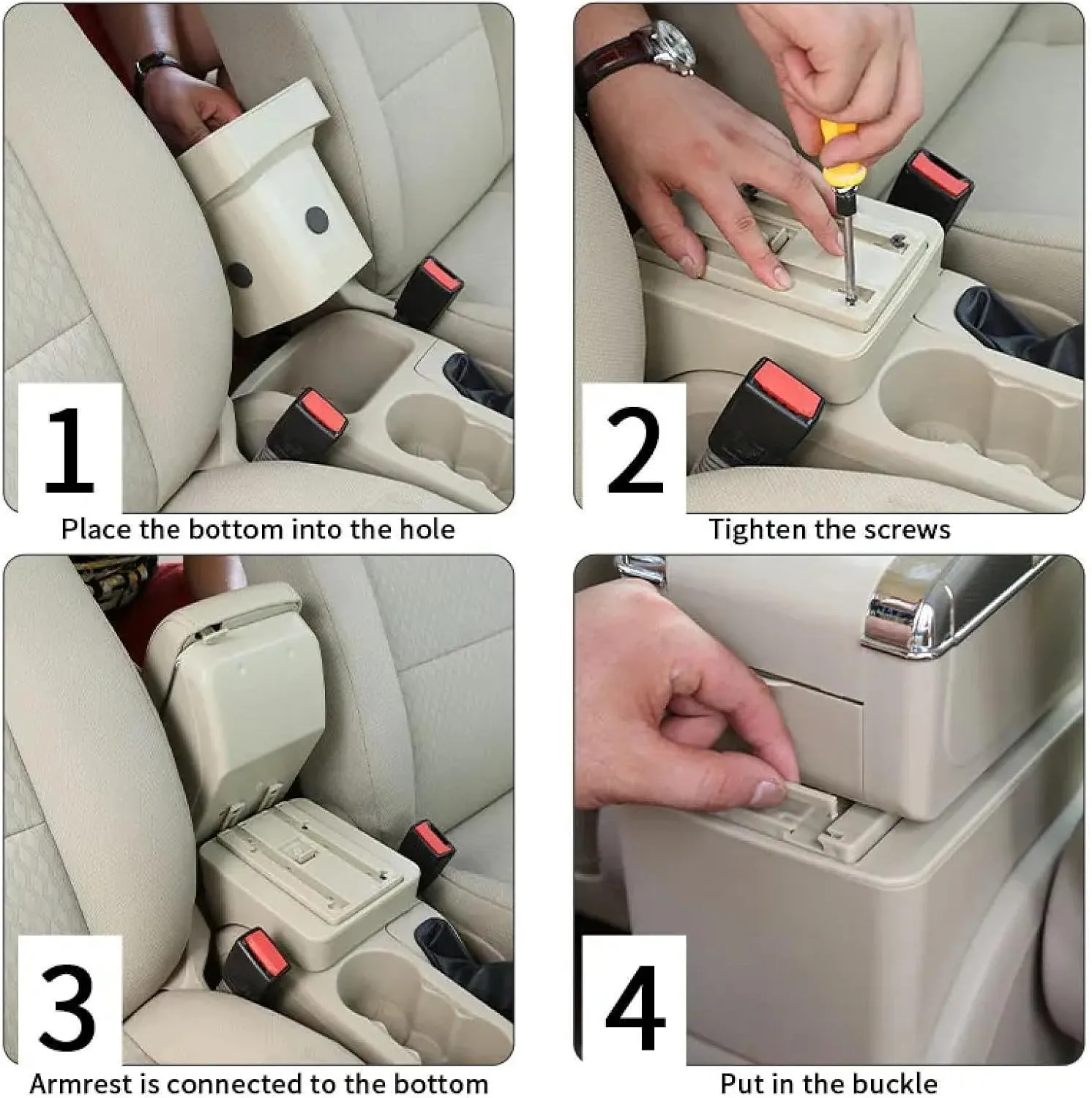 1

Place the bottom into the hole

2

Tighten the screws

3

Armrest is connected to the bottom

4

Put in the buckle