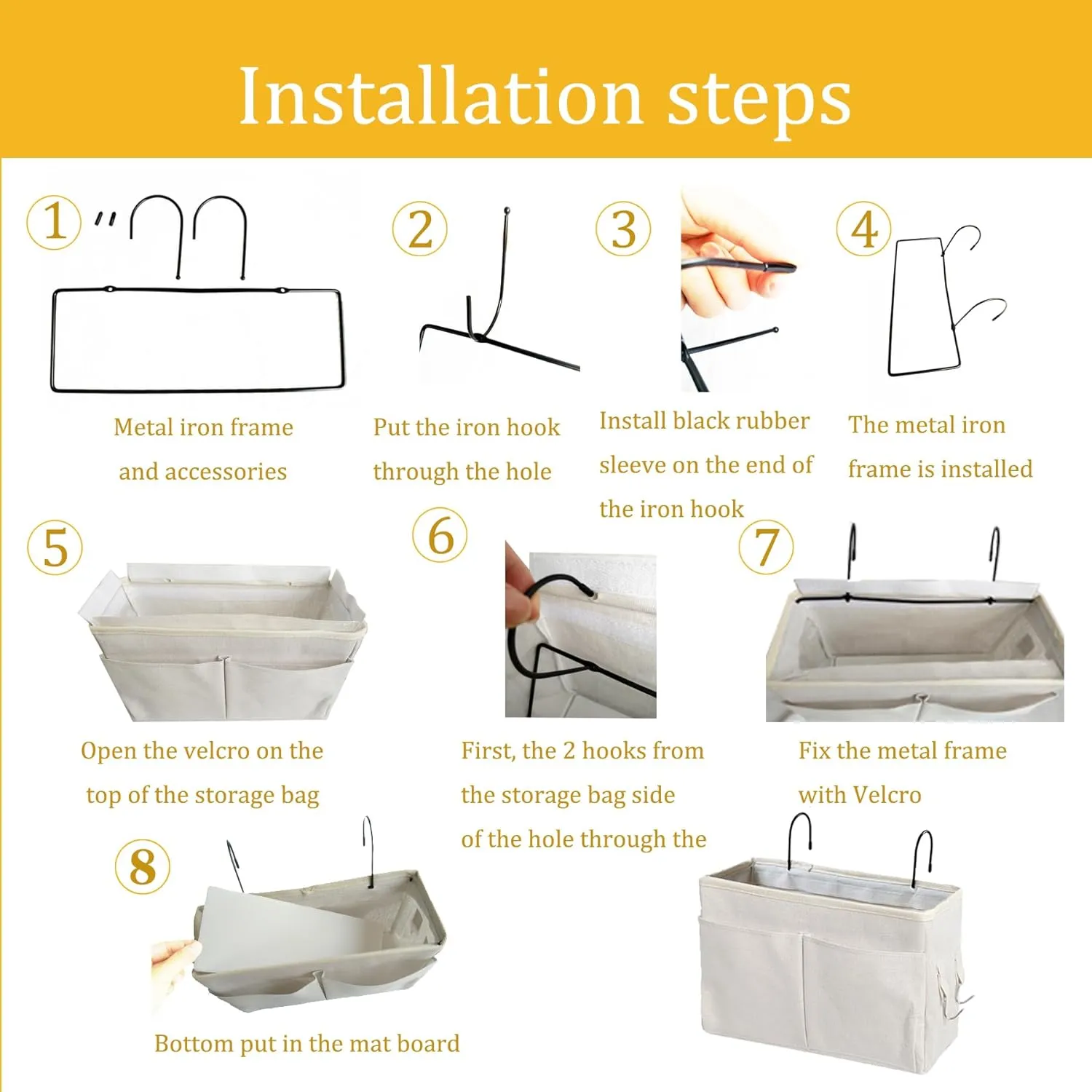 Installation steps

1

Metal iron frame and accessories

2

Put the iron hook through the hole

3

Install black rubber sleeve on the end of the iron hook

4

The metal iron frame is installed

5

Open the velcro on the top of the storage bag

6

First, the 2 hooks from the storage bag side of the hole through the

7

Fix the metal frame with Velcro

8

Bottom put in the mat board