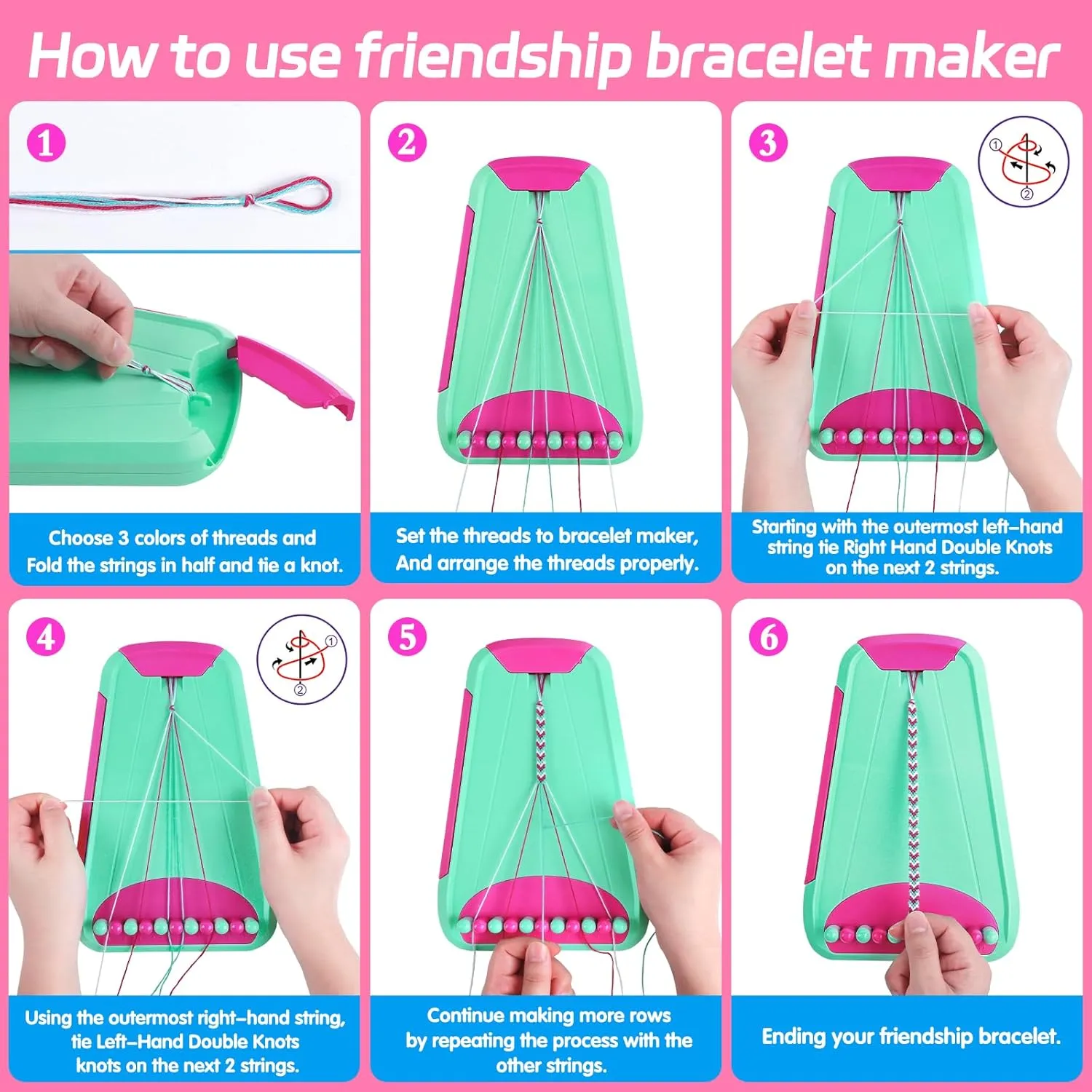 How to use friendship bracelet maker

1

Choose 3 colors of threads and Fold the strings in half and tie a knot.

2

Set the threads to bracelet maker, And arrange the threads properly.

3

① ②

Starting with the outermost left-hand string tie Right Hand Double Knots on the next 2 strings.

4

① ②

Using the outermost right-hand string, tie Left-Hand Double Knots knots on the next 2 strings.

5

Continue making more rows by repeating the process with the other strings.

6

Ending your friendship bracelet.