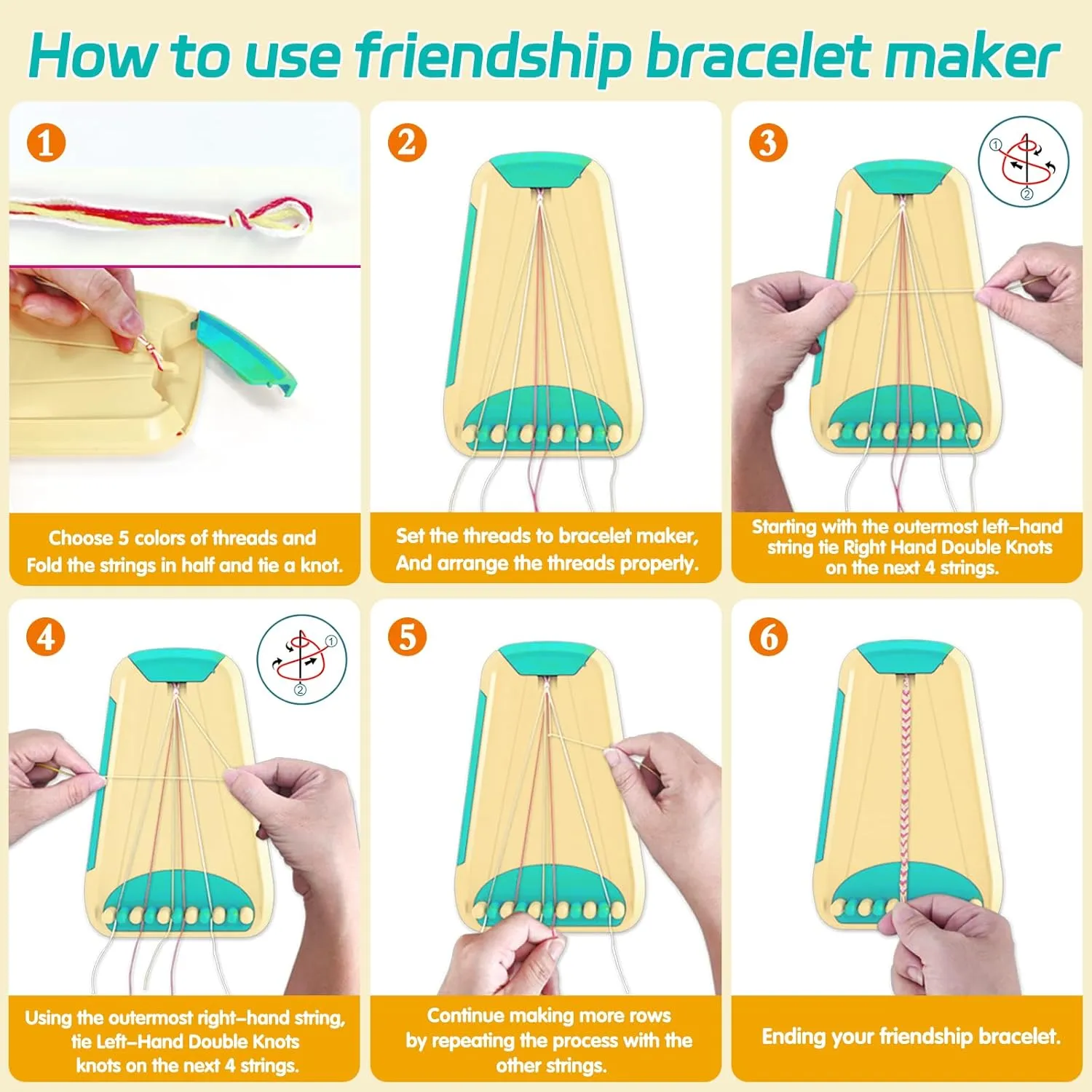 How to use friendship bracelet maker

1

Choose 5 colors of threads and Fold the strings in half and tie a knot.

2

Set the threads to bracelet maker, And arrange the threads properly.

3

①
②

Starting with the outermost left-hand string tie Right Hand Double Knots on the next 4 strings.

4

①
②

Using the outermost right-hand string, tie Left-Hand Double Knots knots on the next 4 strings.

5

Continue making more rows by repeating the process with the other strings.

6

Ending your friendship bracelet.